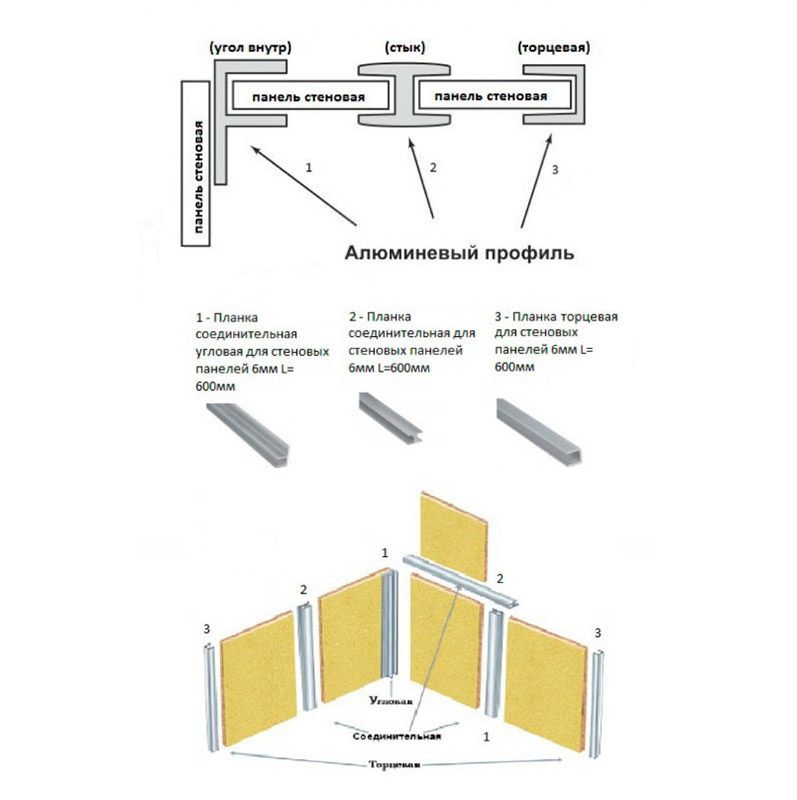 (угол внутр)
(стык)
(торцевая)
панель стеновая
панель стеновая
панель стеновая
1
2
3
Алюминевый профиль

1 - Планка соединительная угловая для стеновых панелей 6мм L= 600мм

2 - Планка соединительная для стеновых панелей 6мм L=600мм

3 - Планка торцевая для стеновых панелей 6мм L= 600мм

1
2
2
3
3
Угловая
Соединительная
1
Торцевая