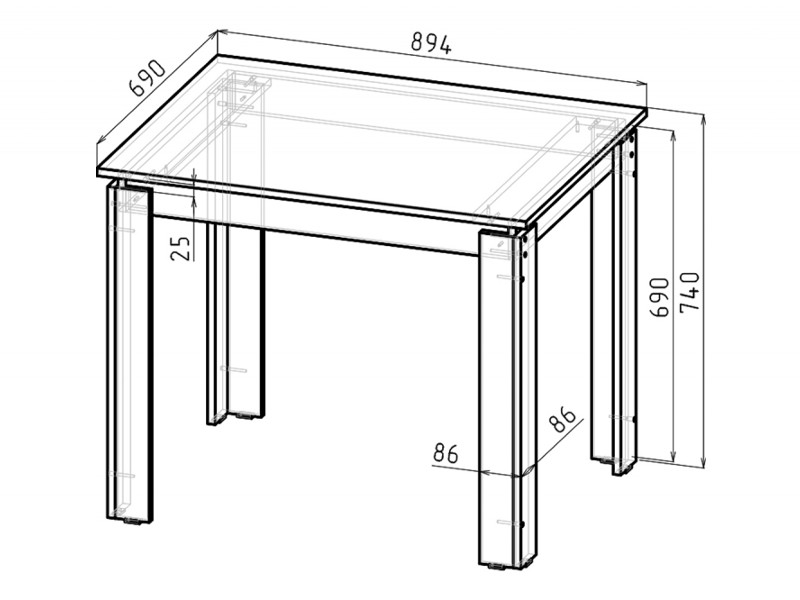 690
894
25
690
740
86
86