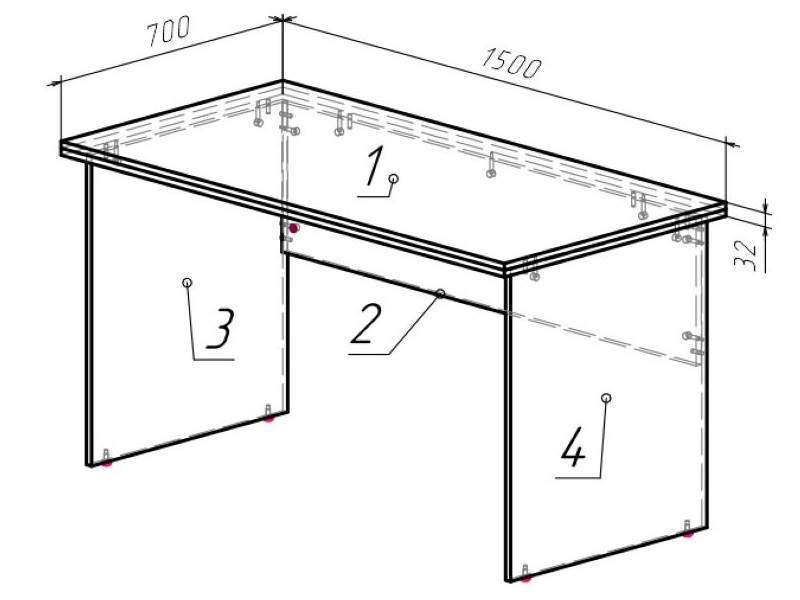 700
1500
32
1
2
3
4